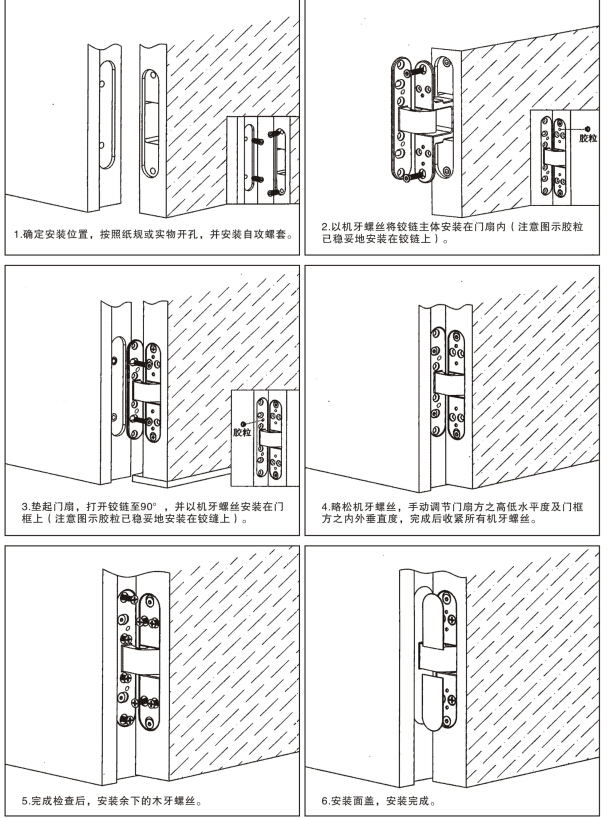 1.确定安装位置，按照纸规或实物开孔，并安装自攻螺套。

胶粒

2.以机牙螺丝将铰链主体安装在门扇内（注意图示胶粒已稳妥地安装在铰链上）。

胶粒

3.垫起门扇，打开铰链至90°，并以机牙螺丝安装在门框上（注意图示胶粒已稳妥地安装在铰缝上）。

4.略松机牙螺丝，手动调节门扇方之高低水平度及门框方之内外垂直度，完成后收紧所有机牙螺丝。

5.完成检查后，安装余下的木牙螺丝。

6.安装面盖，安装完成。