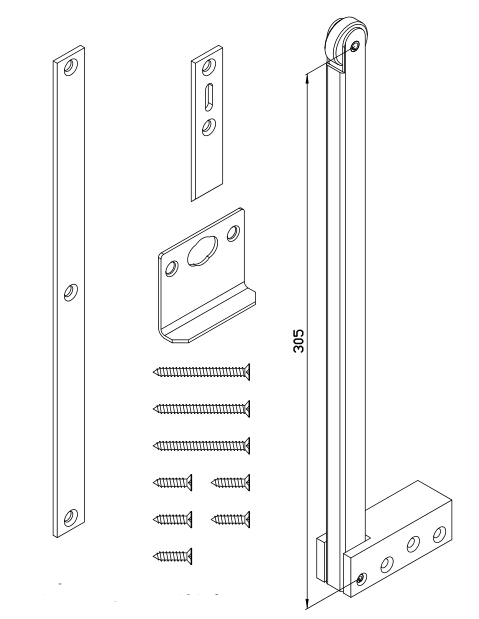 305